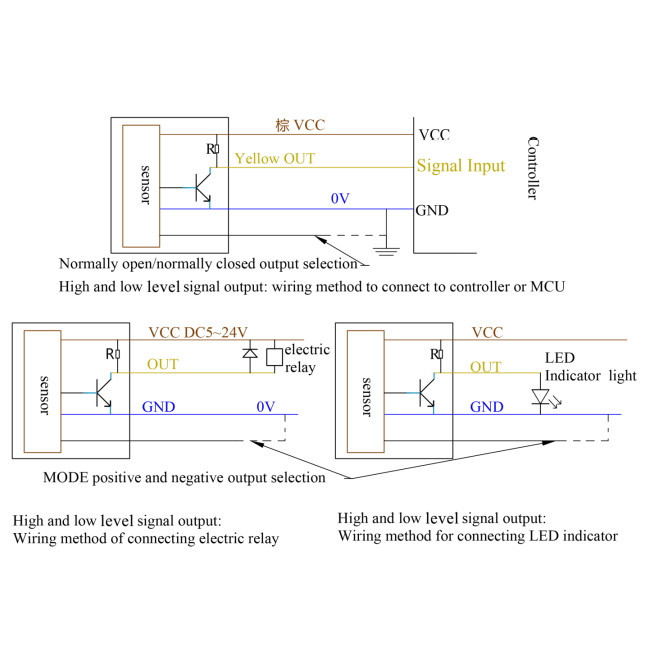 sensor

R

棕 VCC

Yellow OUT

0V

VCC

Signal Input

GND

Controller

Normally open/normally closed output selection

High and low level signal output: wiring method to connect to controller or MCU

sensor

R

VCC DC5~24V

OUT

GND

0V

electric relay

sensor

R

VCC

OUT

GND

LED Indicator light

MODE positive and negative output selection

High and low level signal output: Wiring method of connecting electric relay

High and low level signal output: Wiring method for connecting LED indicator